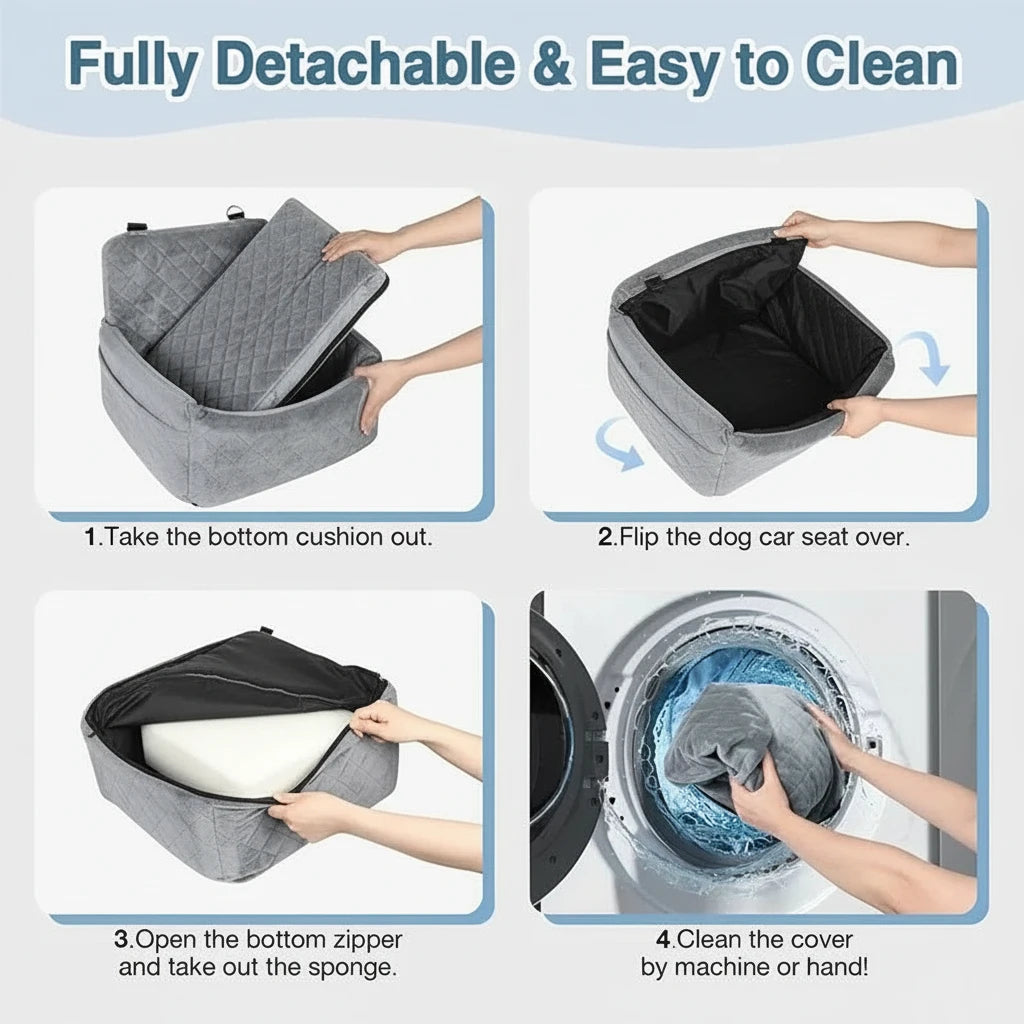 Fully Detachable & Easy to Clean

1.Take the bottom cushion out.

2.Flip the dog car seat over.

3.Open the bottom zipper and take out the sponge.

4.Clean the cover by machine or hand!