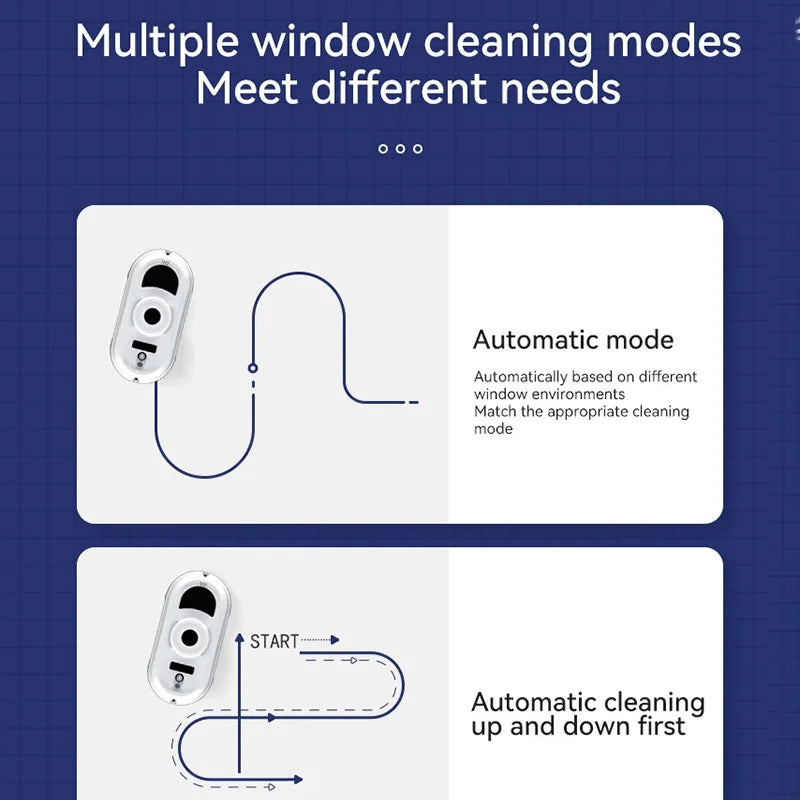 Multiple window cleaning modes
Meet different needs

Automatic mode

Automatically based on different window environments
Match the appropriate cleaning mode

START

Automatic cleaning up and down first