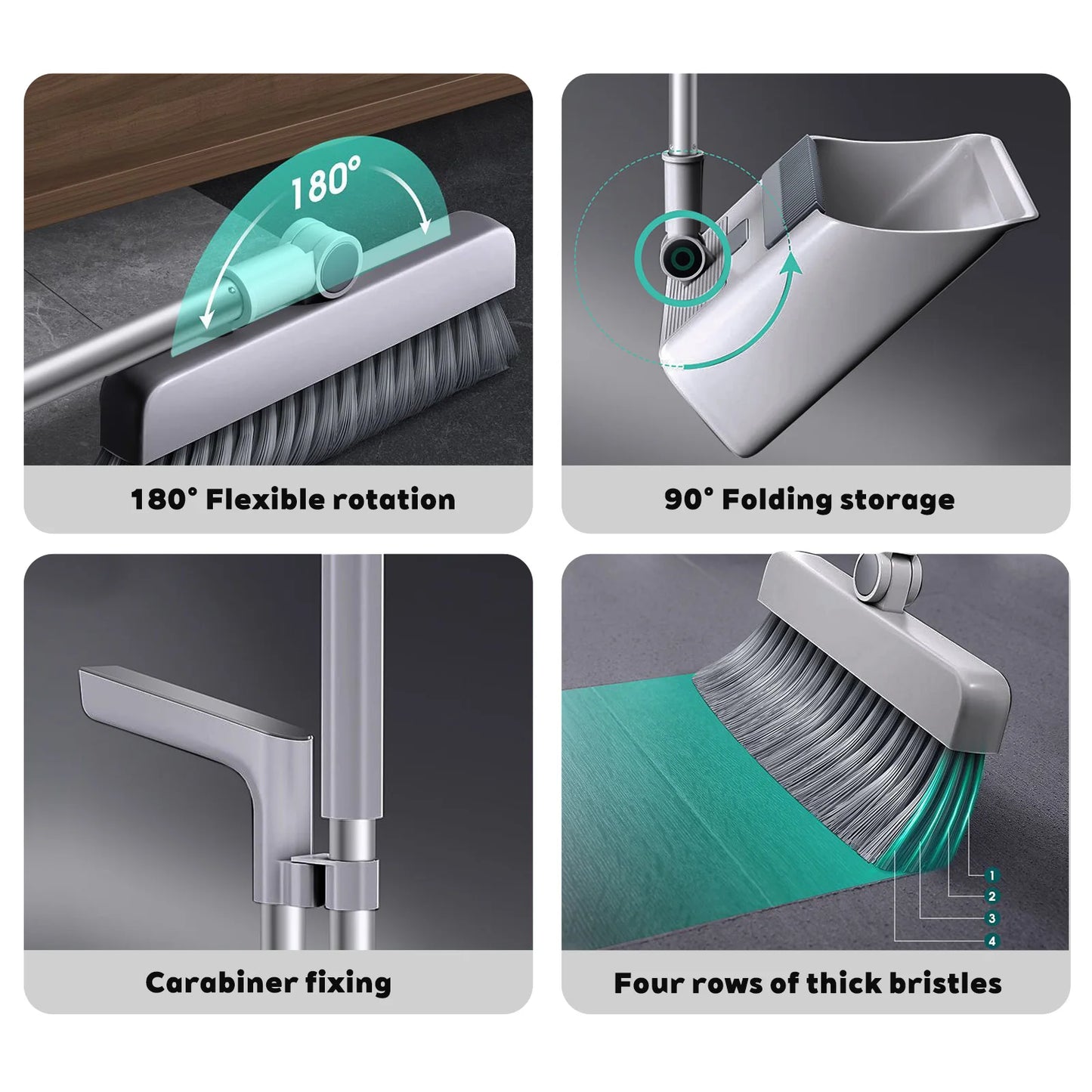 180°

180° Flexible rotation

90° Folding storage

Carabiner fixing

1
2
3
4

Four rows of thick bristles