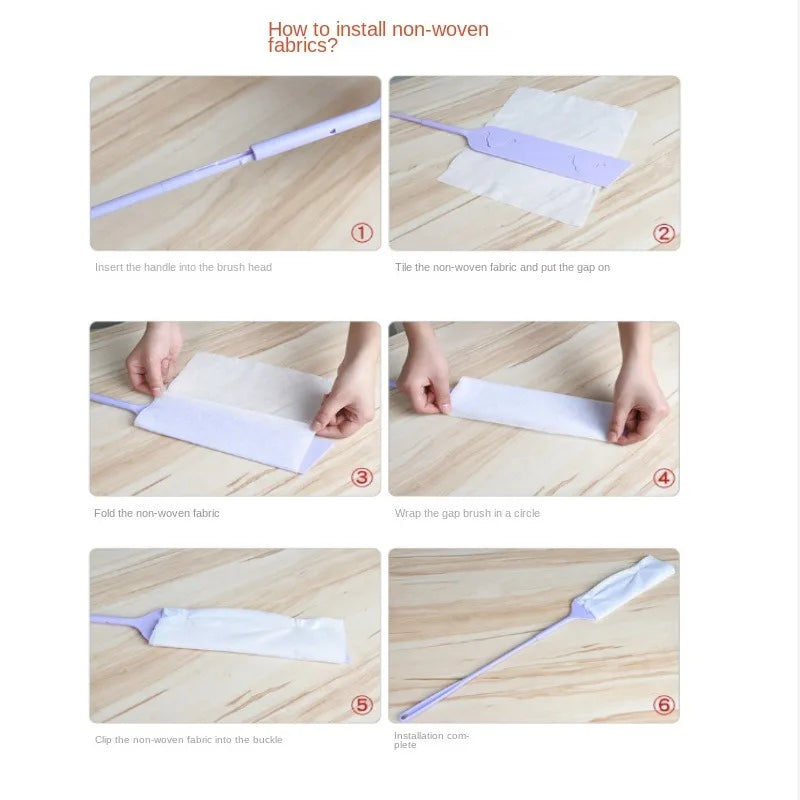 How to install non-woven fabrics?

①

Insert the handle into the brush head

②

Tile the non-woven fabric and put the gap on

③

Fold the non-woven fabric

④

Wrap the gap brush in a circle

⑤

Clip the non-woven fabric into the buckle

⑥

Installation complete