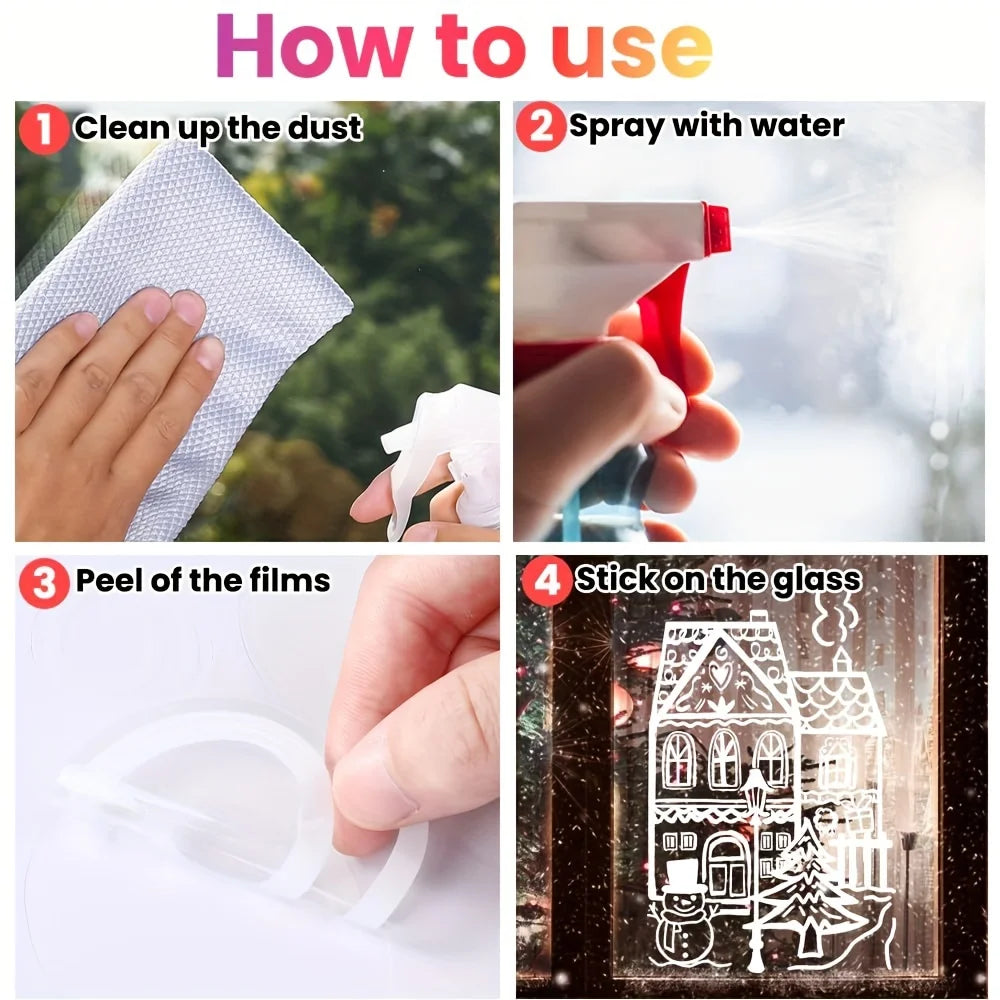 How to use

1 Clean up the dust

2 Spray with water

3 Peel of the films

4 Stick on the glass